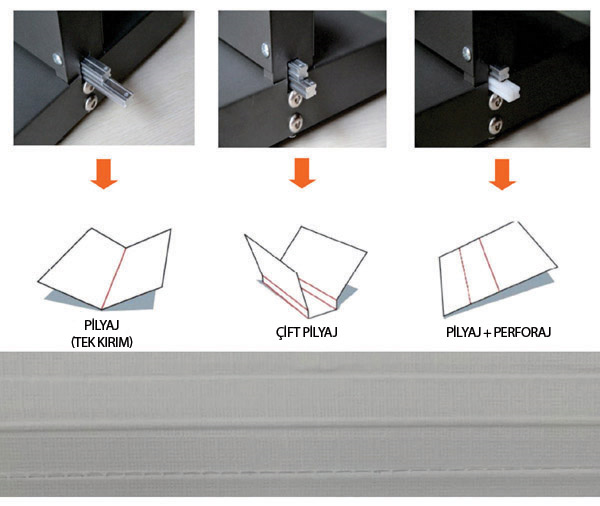 PİLYAJ
(TEK KIRIM)

ÇİFT PİLYAJ

PİLYAJ + PERFORAJ